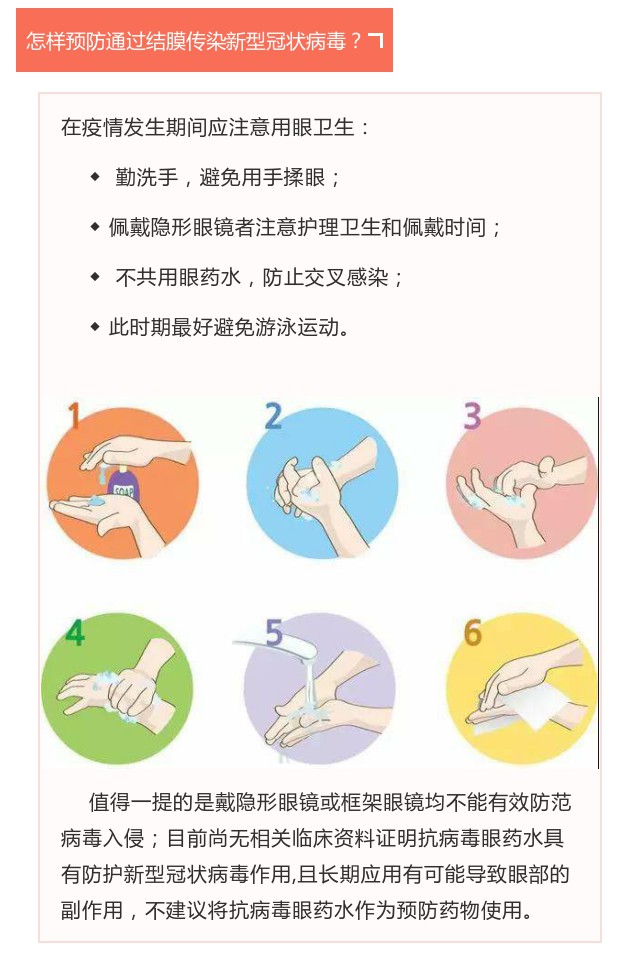 怎样预防通过结膜传染新型冠状病毒？

在疫情发生期间应注意用眼卫生：

◆ 勤洗手，避免用手揉眼；

◆ 佩戴隐形眼镜者注意护理卫生和佩戴时间；

◆ 不共用眼药水，防止交叉感染；

◆ 此时期最好避免游泳运动。

1

SOAP

2

3

4

5

6

值得一提的是戴隐形眼镜或框架眼镜均不能有效防范病毒入侵；目前尚无相关临床资料证明抗病毒眼药水具有防护新型冠状病毒作用,且长期应用有可能导致眼部的副作用，不建议将抗病毒眼药水作为预防药物使用。